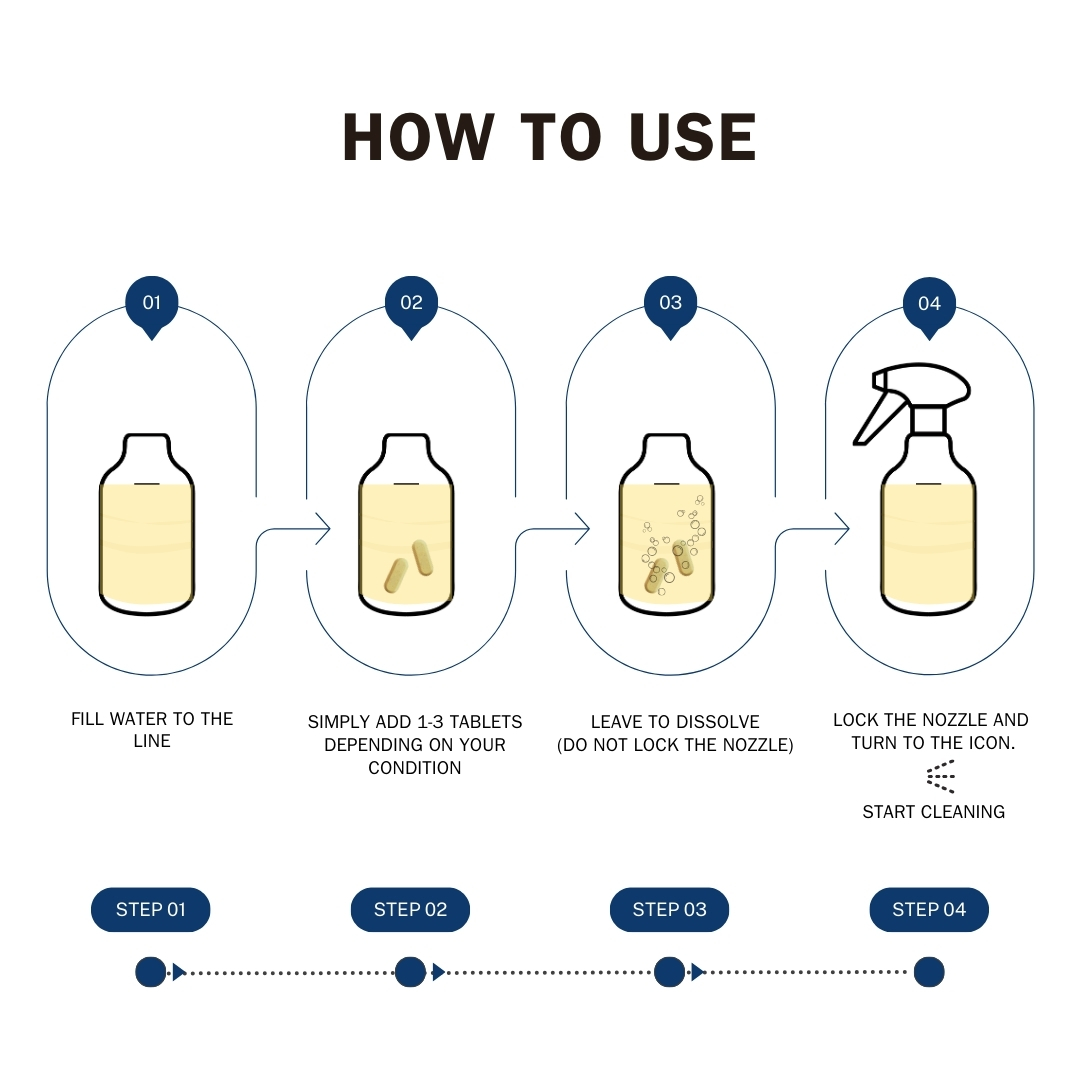 HOW TO USE

01

02

03

04

FILL WATER TO THE LINE

SIMPLY ADD 1-3 TABLETS DEPENDING ON YOUR CONDITION

LEAVE TO DISSOLVE (DO NOT LOCK THE NOZZLE)

LOCK THE NOZZLE AND TURN TO THE ICON.

START CLEANING

STEP 01

STEP 02

STEP 03

STEP 04