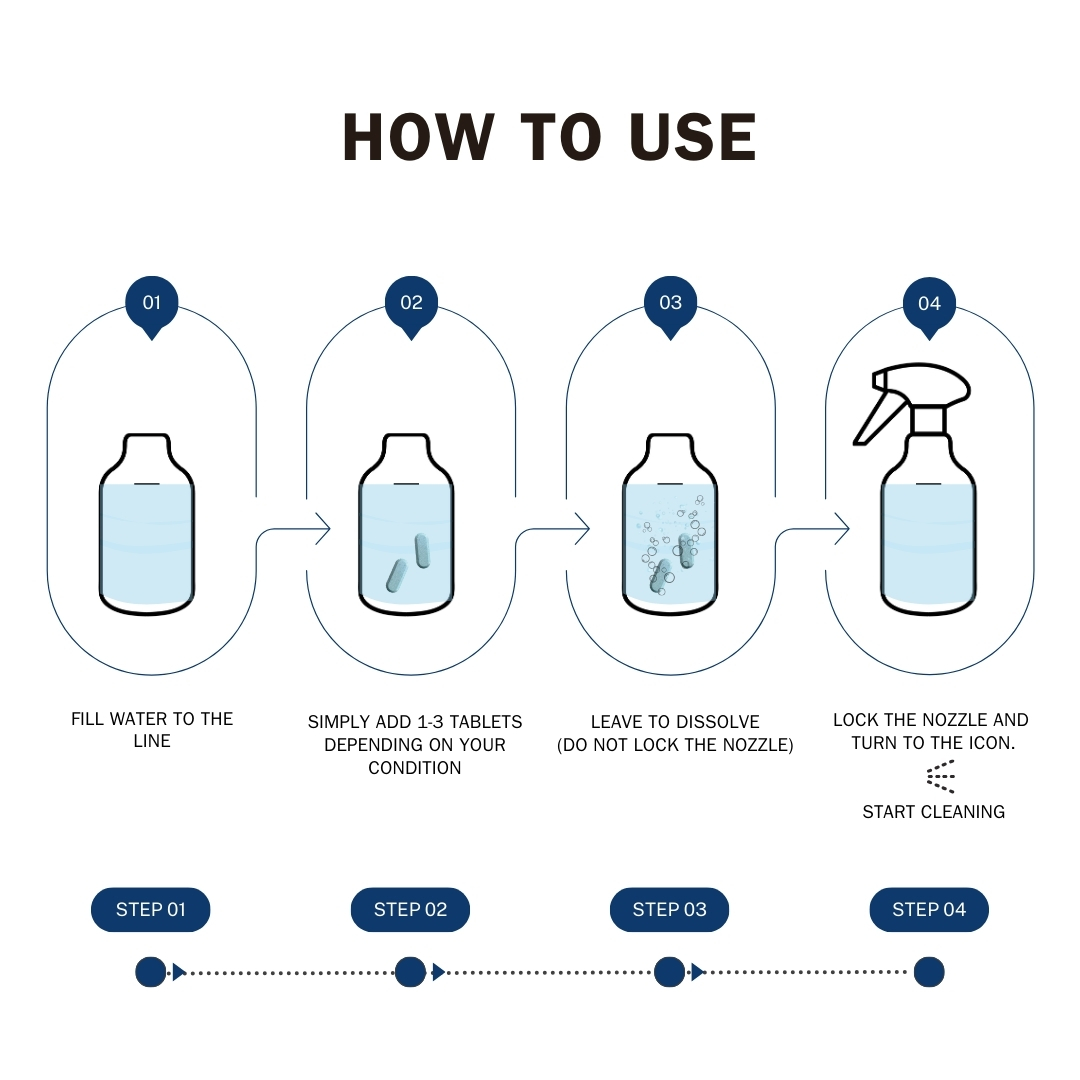 HOW TO USE

01

02

03

04

FILL WATER TO THE LINE

SIMPLY ADD 1-3 TABLETS DEPENDING ON YOUR CONDITION

LEAVE TO DISSOLVE (DO NOT LOCK THE NOZZLE)

LOCK THE NOZZLE AND TURN TO THE ICON.

START CLEANING

STEP 01

STEP 02

STEP 03

STEP 04